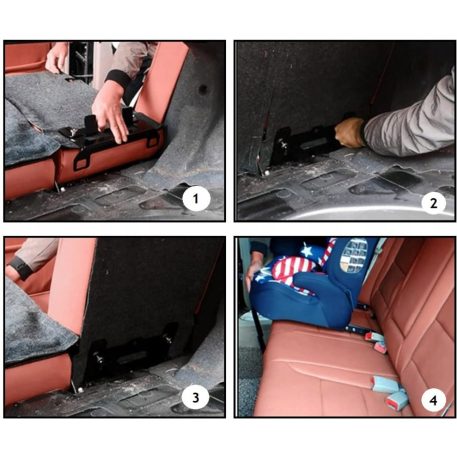 1

2

3

4